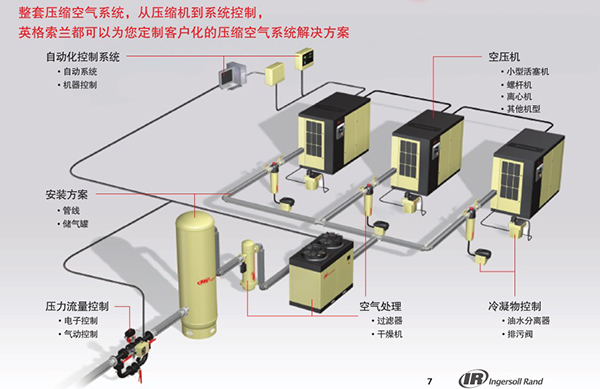 整套压缩空气系统，从压缩机到系统控制，
英格索兰都可以为您定制客户化的压缩空气系统解决方案

自动化控制系统
• 自动系统
• 机器控制

空压机
• 小型活塞机
• 螺杆机
• 离心机
• 其他机型

安装方案
• 管线
• 储气罐

压力流量控制
• 电子控制
• 气动控制

空气处理
• 过滤器
• 干燥机

冷凝物控制
• 油水分离器
• 排污阀

7

IR Ingersoll Rand